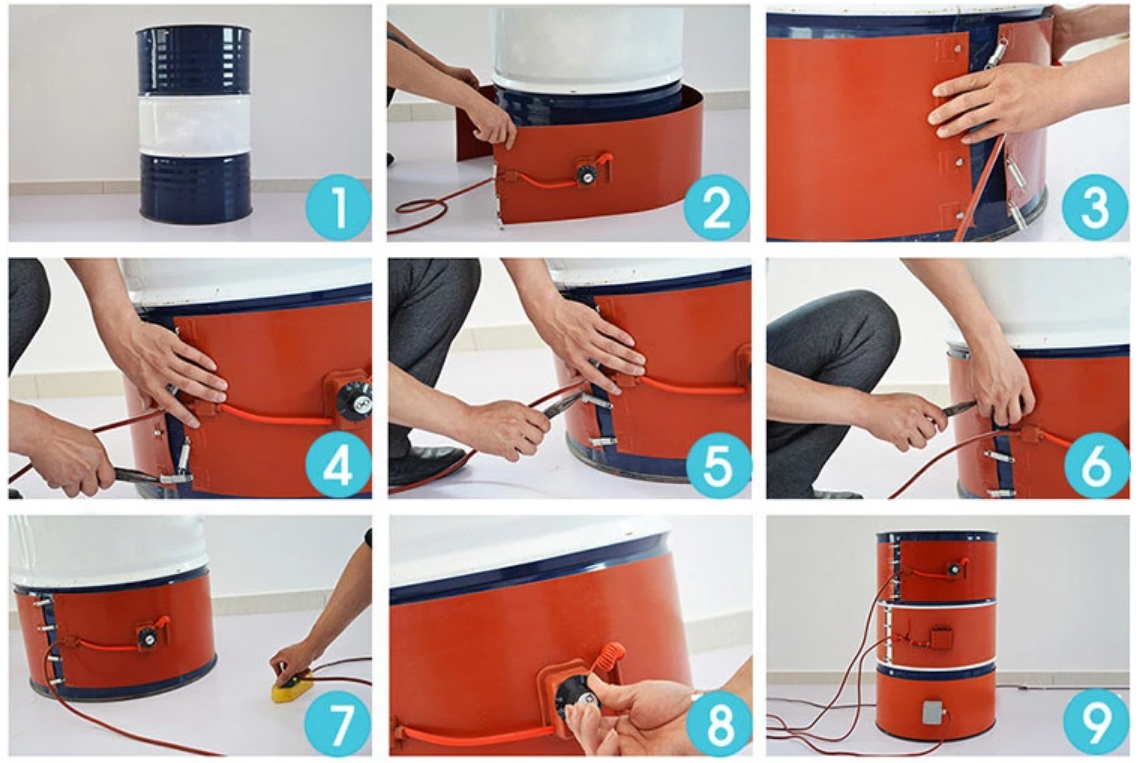 1
2
3
4
5
6
7
8
9